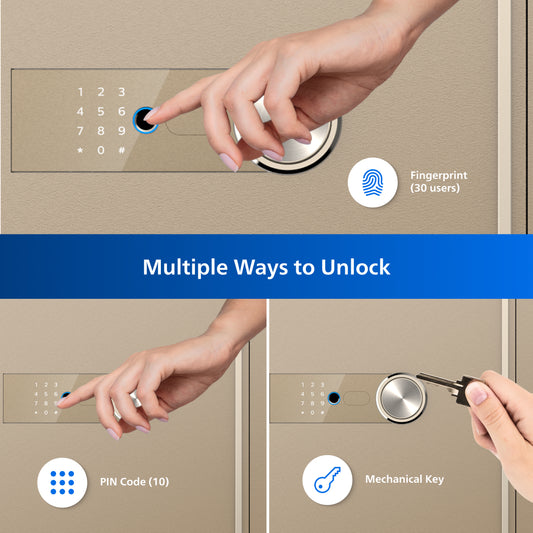 1 2 3
4 5 6
7 8 9
* 0 #

Fingerprint (30 users)

Multiple Ways to Unlock

1 2 3
4 5 6
7 8 9
* 0 #

PIN Code (10)

1 2 3
4 5 6
7 8 9
* 0 #

Mechanical Key