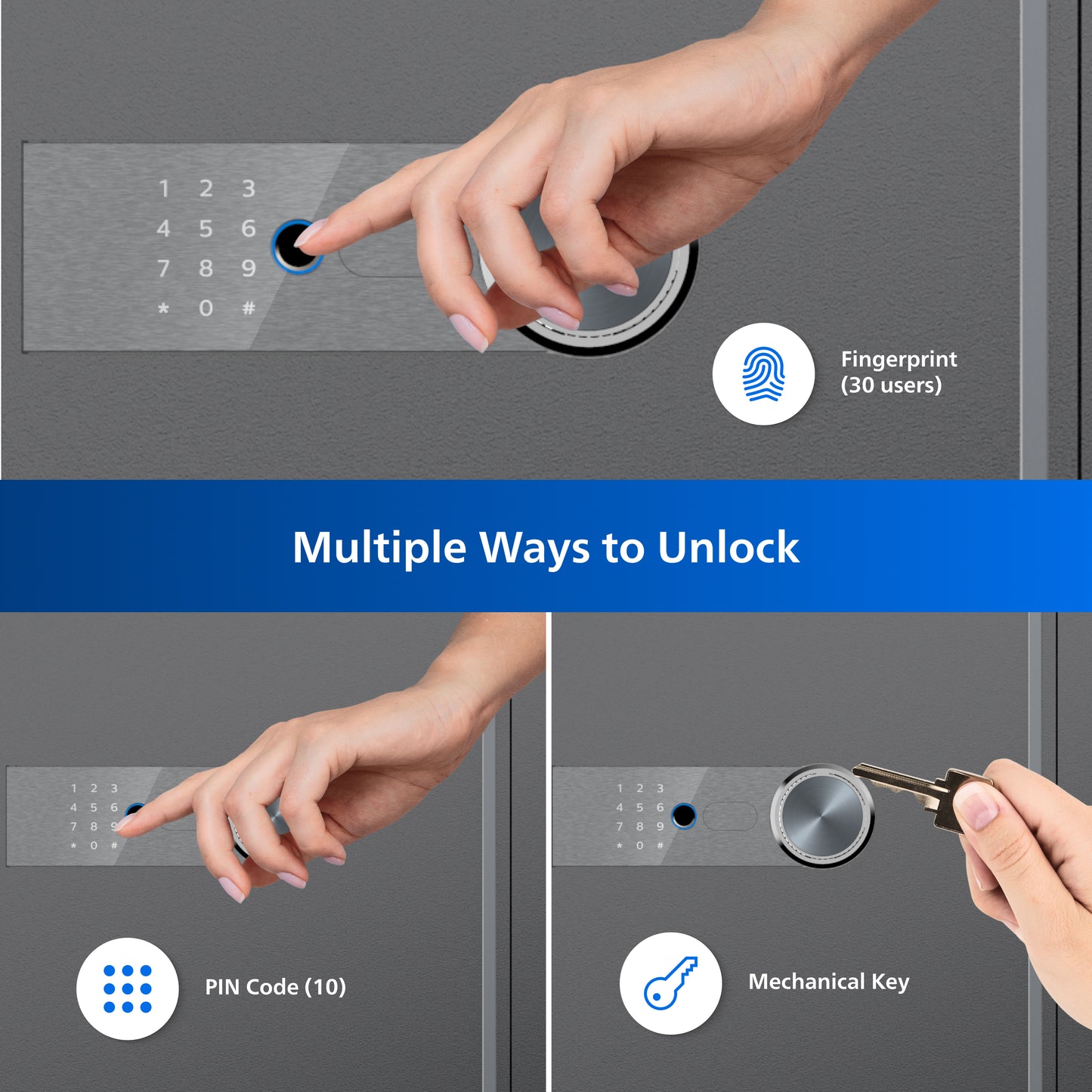 1 2 3
4 5 6
7 8 9
* 0 #

Fingerprint (30 users)

Multiple Ways to Unlock

1 2 3
4 5 6
7 8 9
* 0 #

PIN Code (10)

1 2 3
4 5 6
7 8 9
* 0 #

Mechanical Key