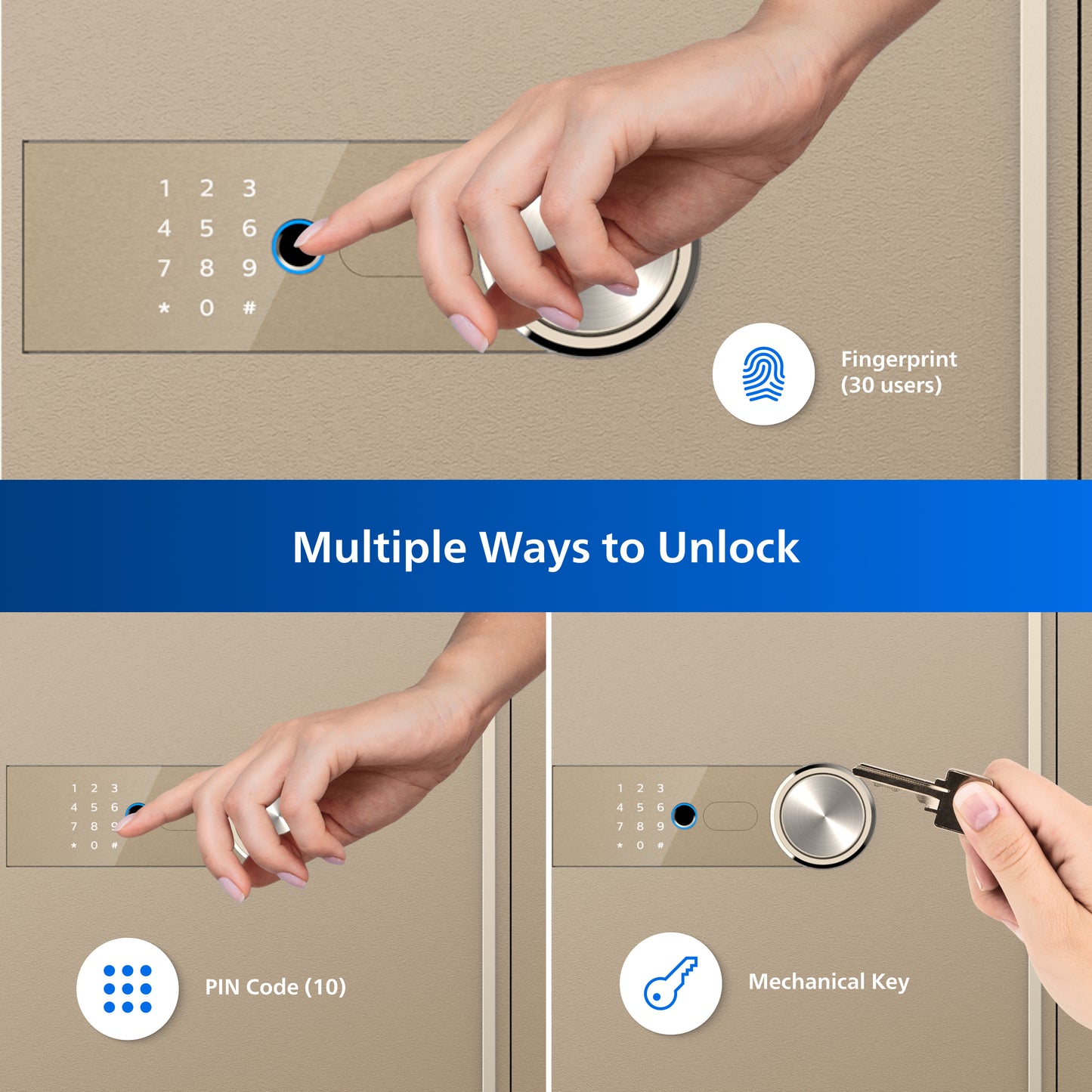 1 2 3
4 5 6
7 8 9
* 0 #

Fingerprint (30 users)

Multiple Ways to Unlock

1 2 3
4 5 6
7 8 9
* 0 #

PIN Code (10)

1 2 3
4 5 6
7 8 9
* 0 #

Mechanical Key