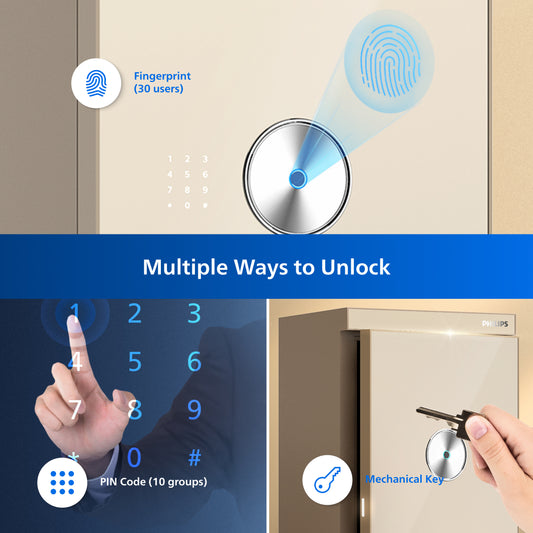 Fingerprint
(30 users)

1 2 3
4 5 6
7 8 9
* 0 #

Multiple Ways to Unlock

1 2 3
4 5 6
7 8 9
* 0 #

PIN Code (10 groups)

PHILIPS

Mechanical Key